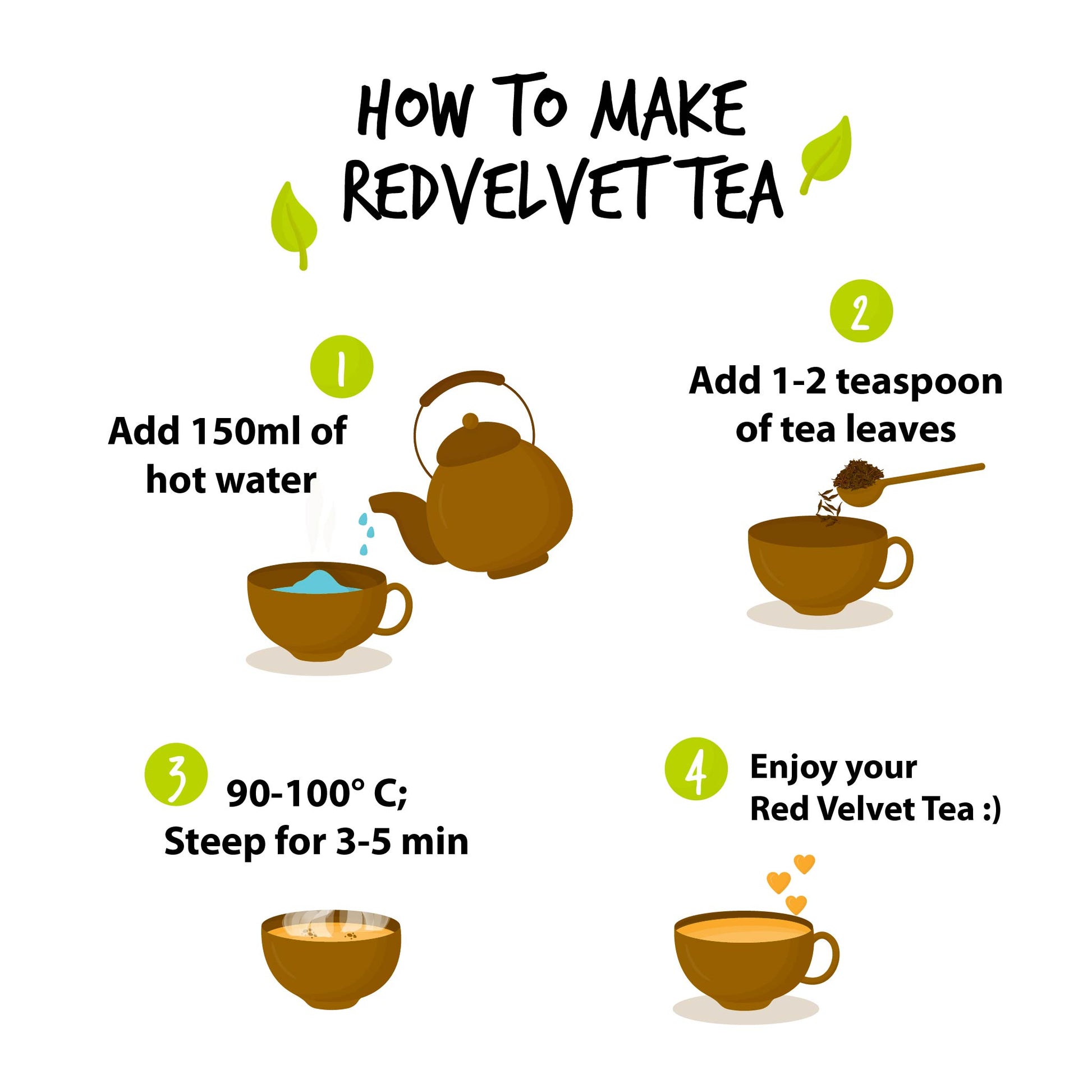 HOW TO MAKE
REDVELVET TEA

1
Add 150ml of hot water

2
Add 1-2 teaspoon of tea leaves

3
90-100° C;
Steep for 3-5 min

4
Enjoy your Red Velvet Tea :)