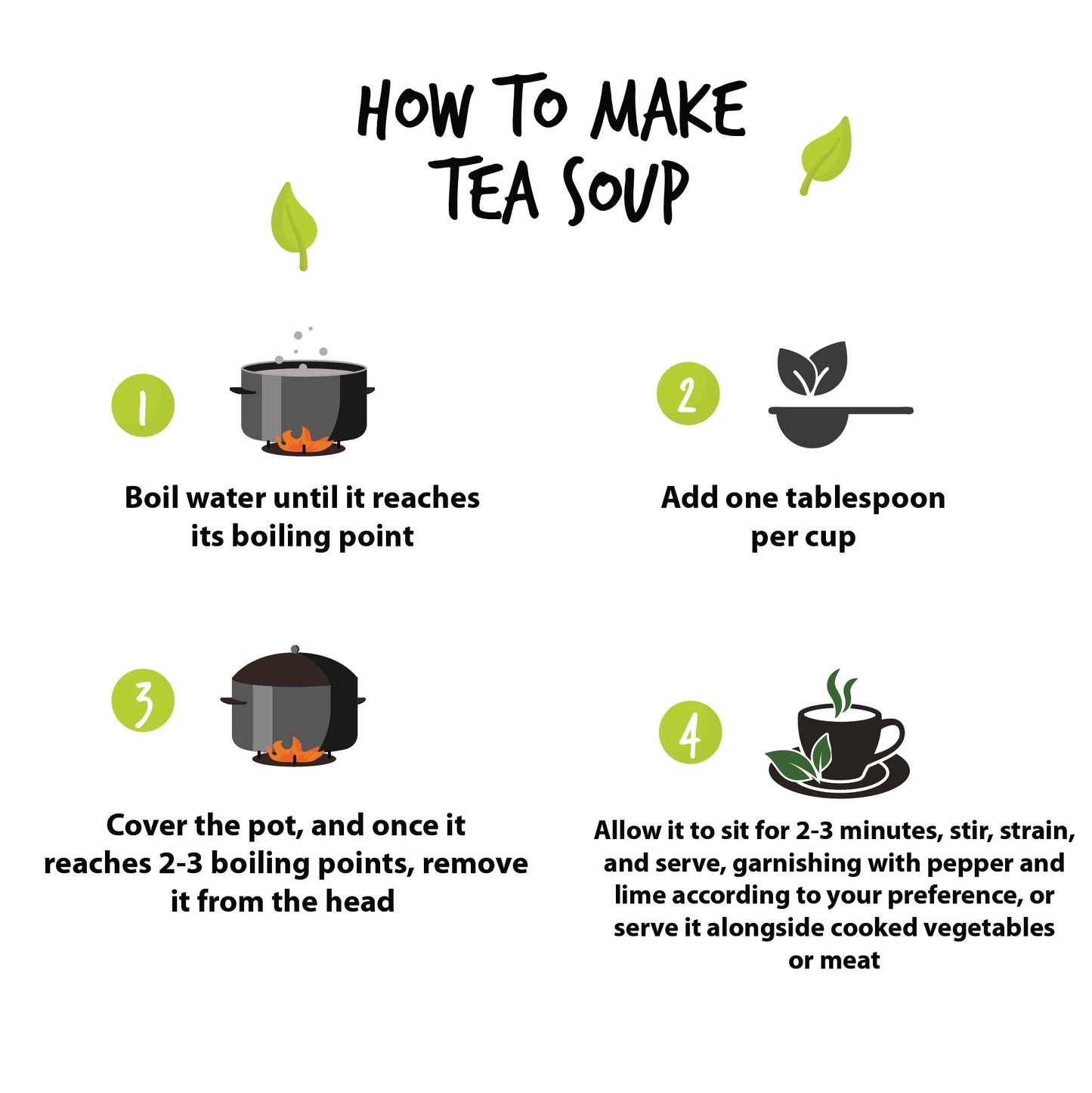 HOW TO MAKE TEA SOUP

1

Boil water until it reaches its boiling point

2

Add one tablespoon per cup

3

Cover the pot, and once it reaches 2-3 boiling points, remove it from the head

4

Allow it to sit for 2-3 minutes, stir, strain, and serve, garnishing with pepper and lime according to your preference, or serve it alongside cooked vegetables or meat