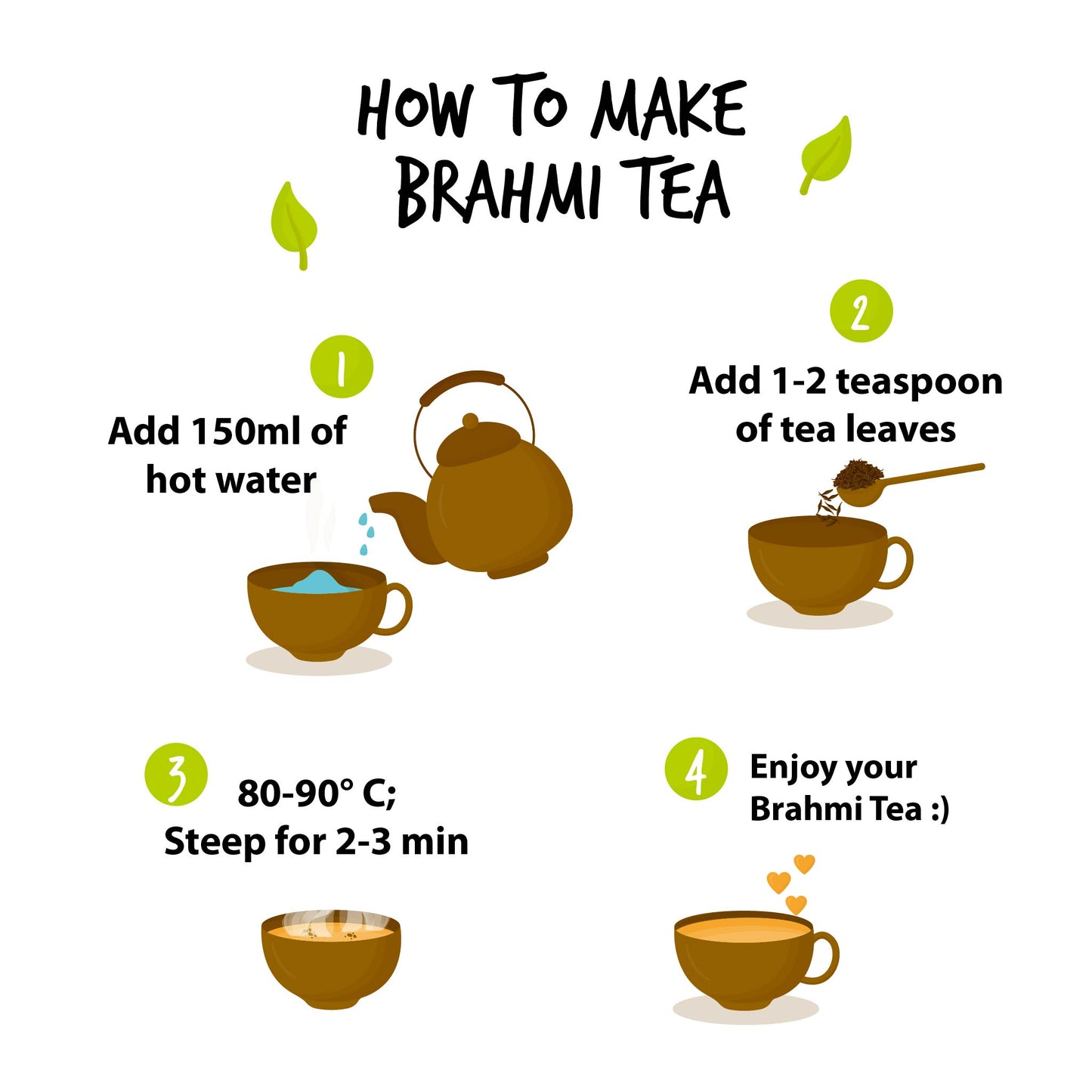 HOW TO MAKE BRAHMI TEA

1

Add 150ml of hot water

2

Add 1-2 teaspoon of tea leaves

3

80-90° C; Steep for 2-3 min

4

Enjoy your Brahmi Tea :)