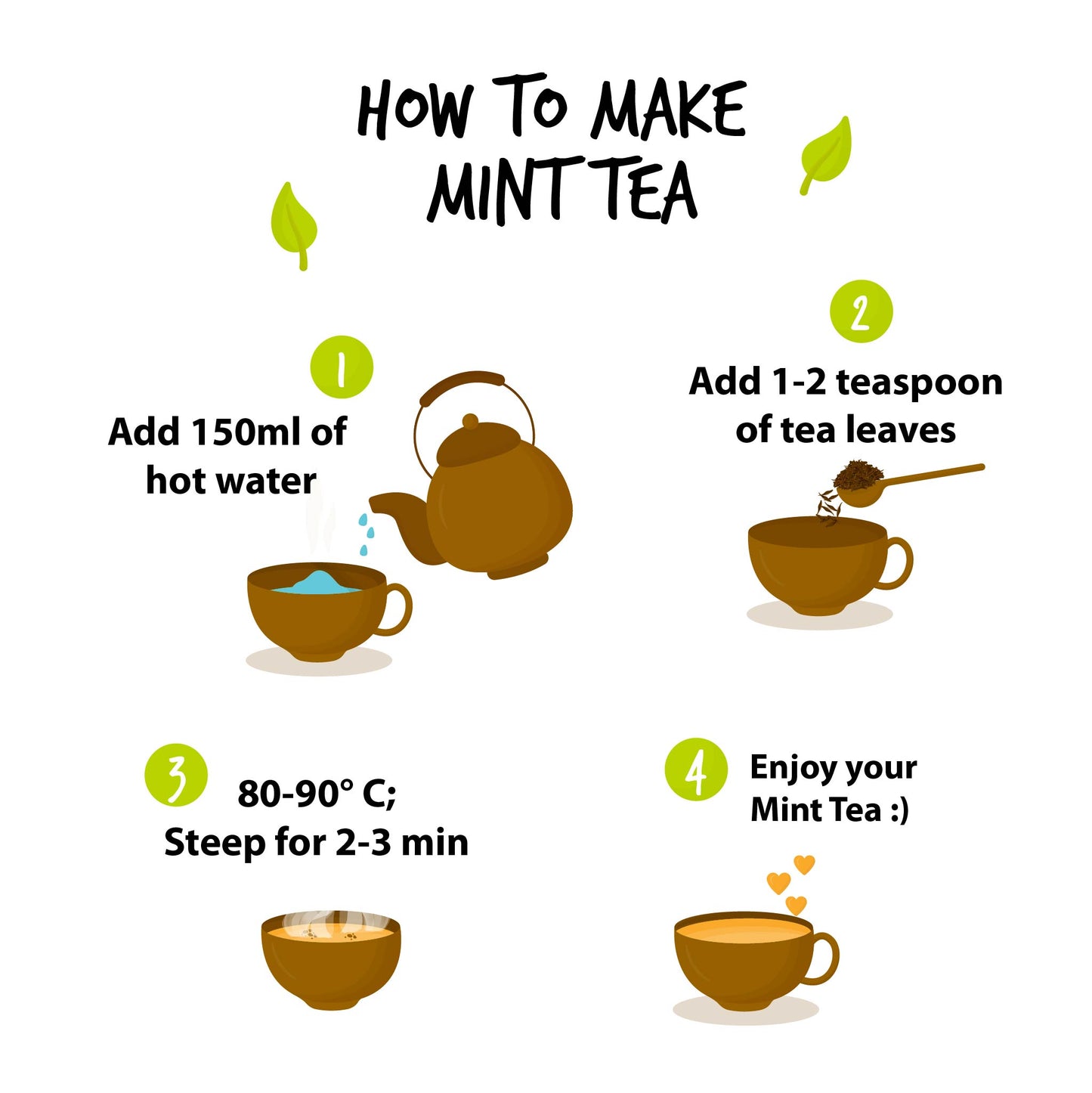 HOW TO MAKE MINT TEA

1

Add 150ml of hot water

2

Add 1-2 teaspoon of tea leaves

3

80-90° C; Steep for 2-3 min

4

Enjoy your Mint Tea :)