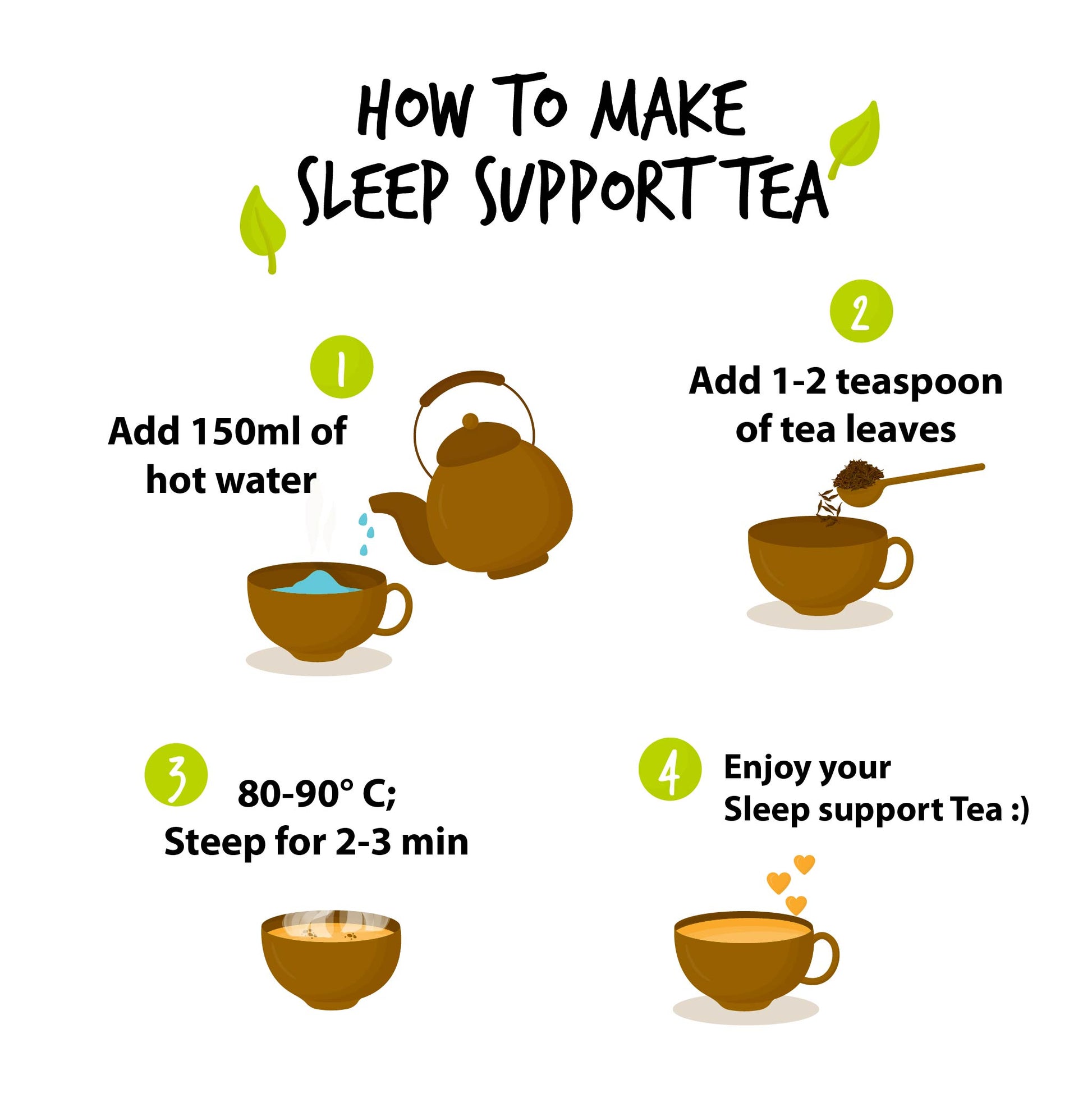 HOW TO MAKE
SLEEP SUPPORT TEA

1
Add 150ml of hot water

2
Add 1-2 teaspoon of tea leaves

3
80-90° C;
Steep for 2-3 min

4
Enjoy your
Sleep support Tea :)