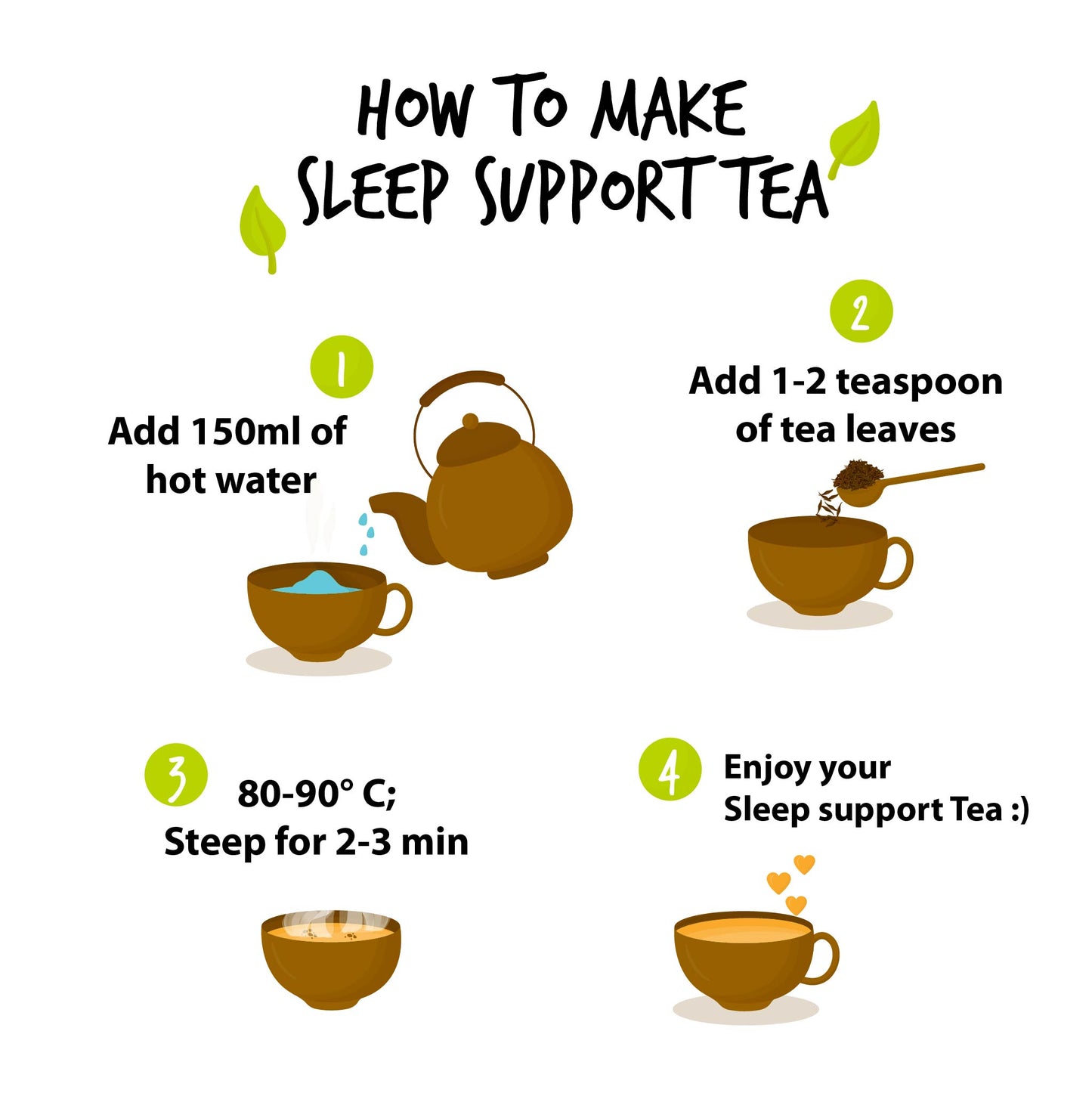 HOW TO MAKE SLEEP SUPPORT TEA

1
Add 150ml of hot water

2
Add 1-2 teaspoon of tea leaves

3
80-90° C; Steep for 2-3 min

4
Enjoy your Sleep support Tea :)