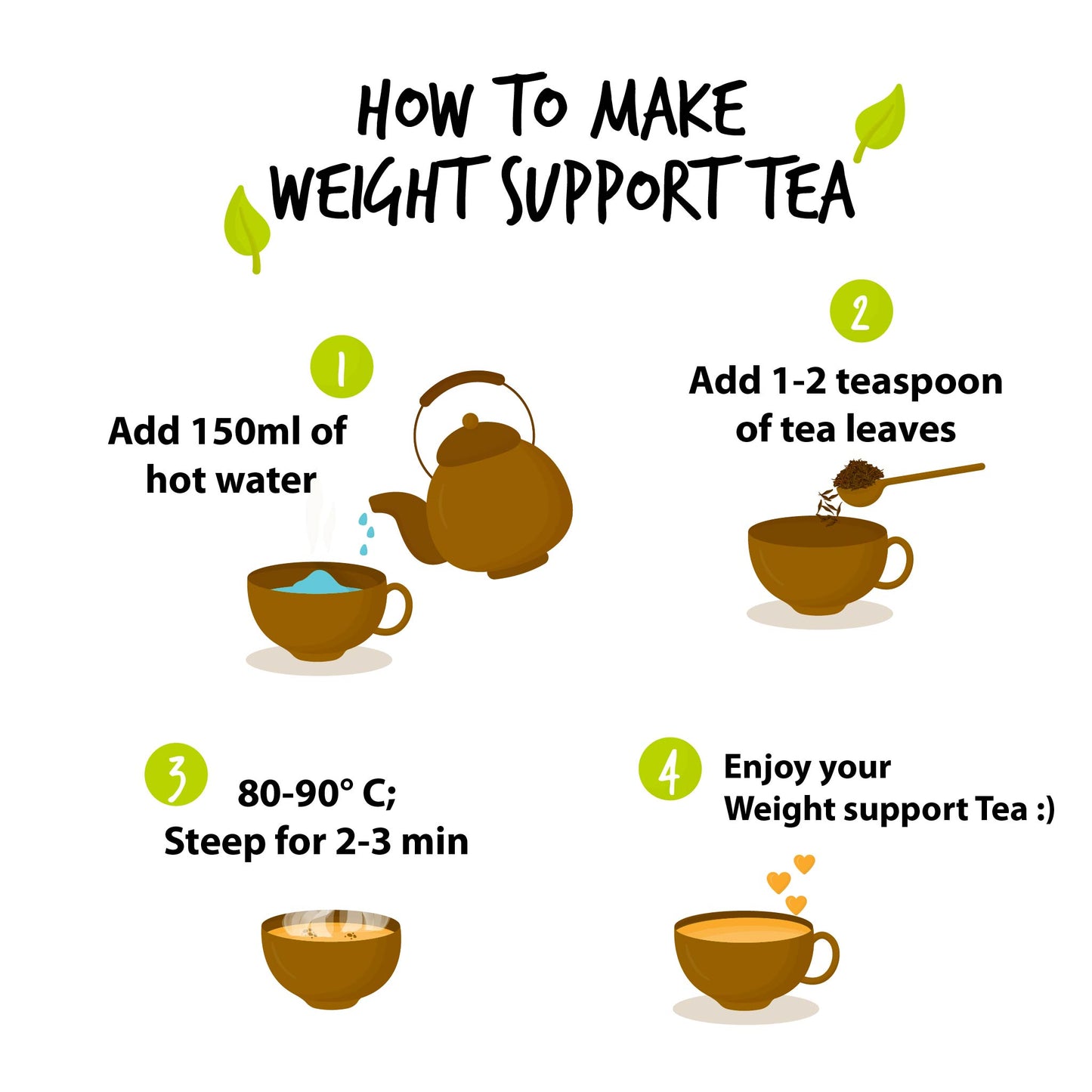 HOW TO MAKE WEIGHT SUPPORT TEA

1
Add 150ml of hot water

2
Add 1-2 teaspoon of tea leaves

3
80-90° C;
Steep for 2-3 min

4
Enjoy your Weight support Tea :)