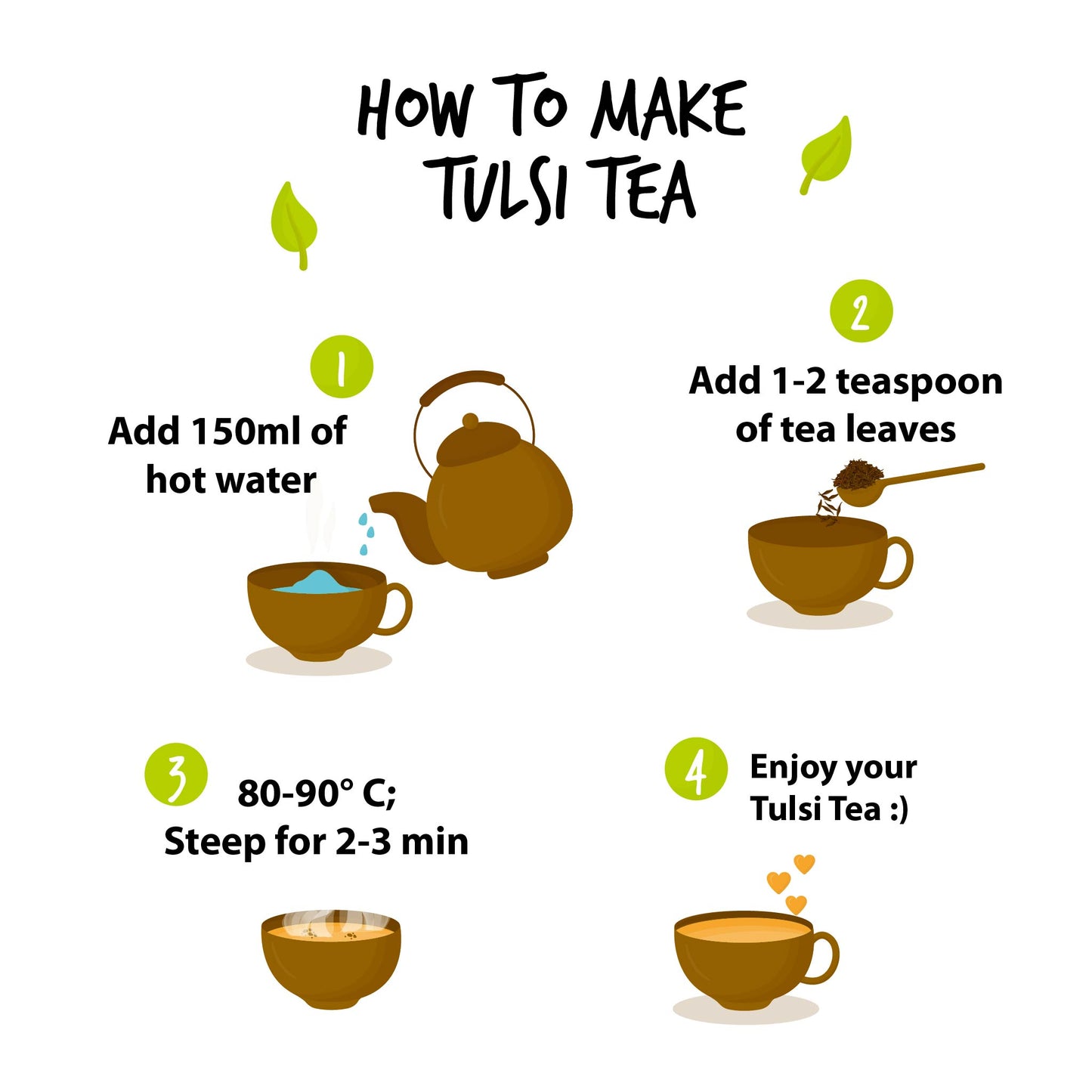 HOW TO MAKE TULSI TEA

1
Add 150ml of hot water

2
Add 1-2 teaspoon of tea leaves

3
80-90° C;
Steep for 2-3 min

4
Enjoy your Tulsi Tea :)