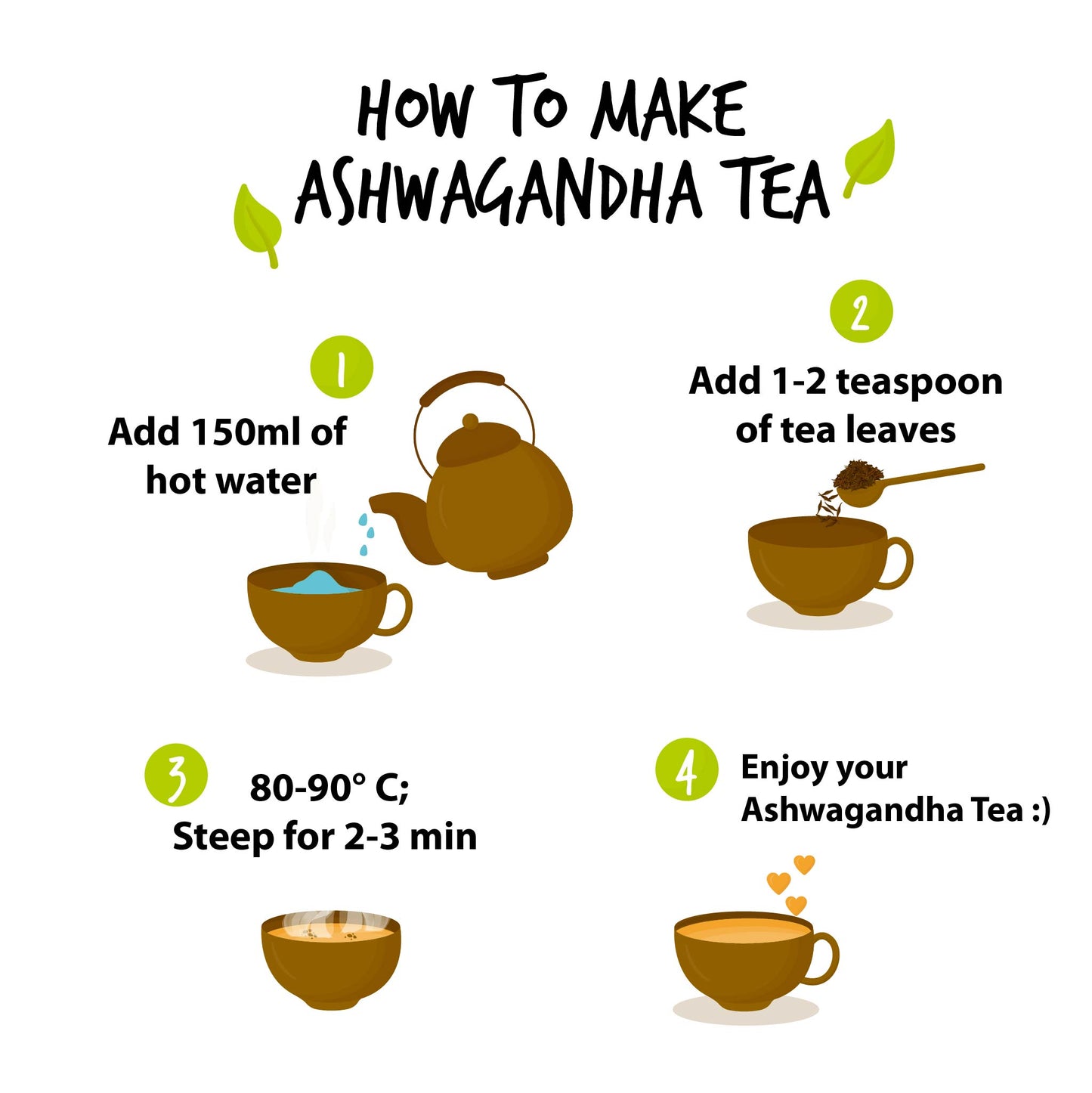 HOW TO MAKE ASHWAGANDHA TEA

1
Add 150ml of hot water

2
Add 1-2 teaspoon of tea leaves

3
80-90° C; Steep for 2-3 min

4
Enjoy your Ashwagandha Tea :)